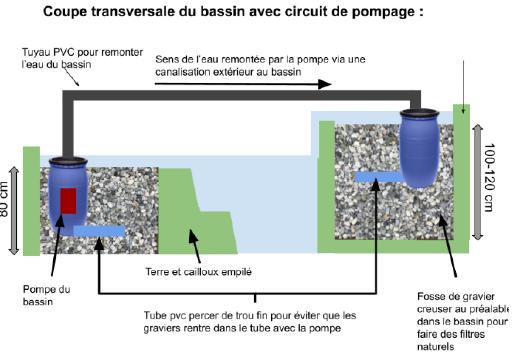 Coupe transversale du bassin avec circuit de pompage :

Tuyau PVC pour remonter l'eau du bassin

Sens de l'eau remontée par la pompe via une canalisation extérieur au bassin

80 cm

100-120 cm

Terre et cailloux empilé

Pompe du bassin

Tube pvc percer de trou fin pour éviter que les graviers rentre dans le tube avec la pompe

Fosse de gravier creuser au préalable dans le bassin pour faire des filtres naturels