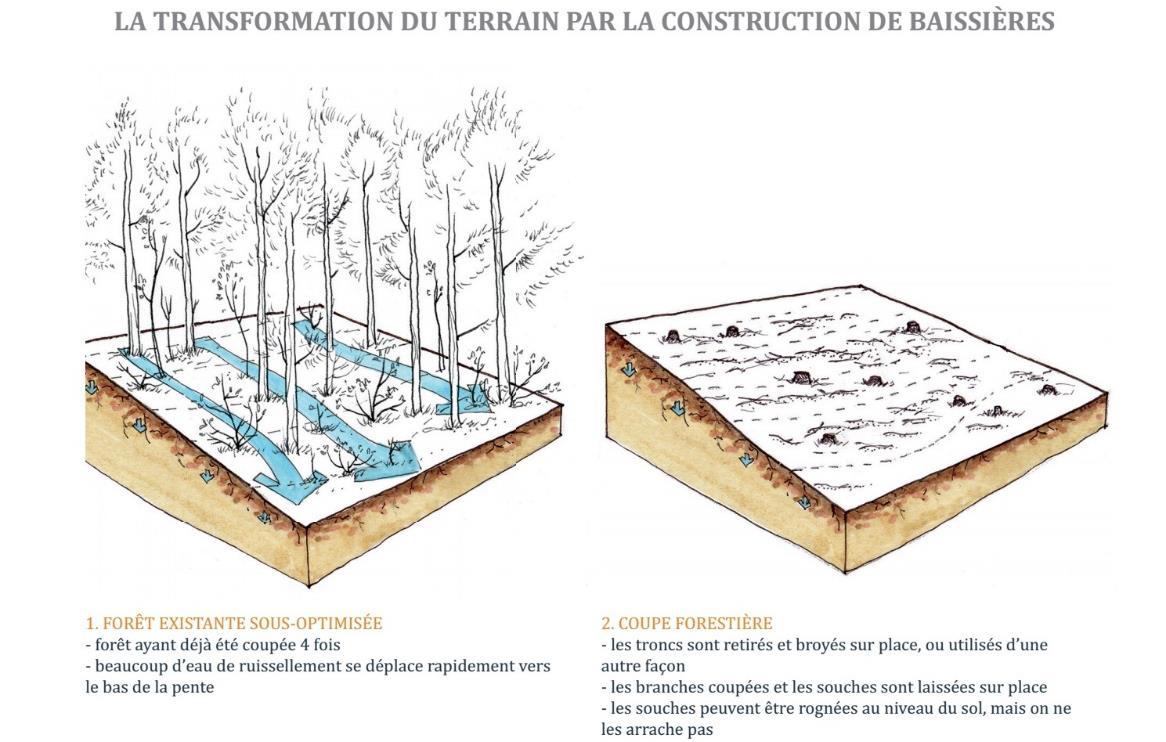 LA TRANSFORMATION DU TERRAIN PAR LA CONSTRUCTION DE BAISSIÈRES

1. FORÊT EXISTANTE SOUS-OPTIMISÉE
- forêt ayant déjà été coupée 4 fois
- beaucoup d'eau de ruissellement se déplace rapidement vers le bas de la pente

2. COUPE FORESTIÈRE
- les troncs sont retirés et broyés sur place, ou utilisés d'une autre façon
- les branches coupées et les souches sont laissées sur place
- les souches peuvent être rognées au niveau du sol, mais on ne les arrache pas