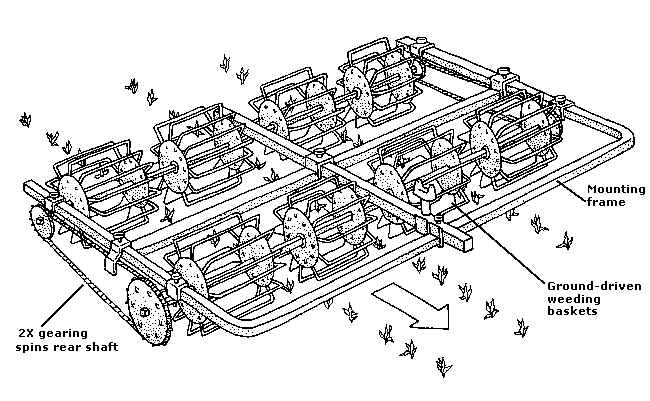 Mounting frame

Ground-driven weeding baskets

2X gearing spins rear shaft